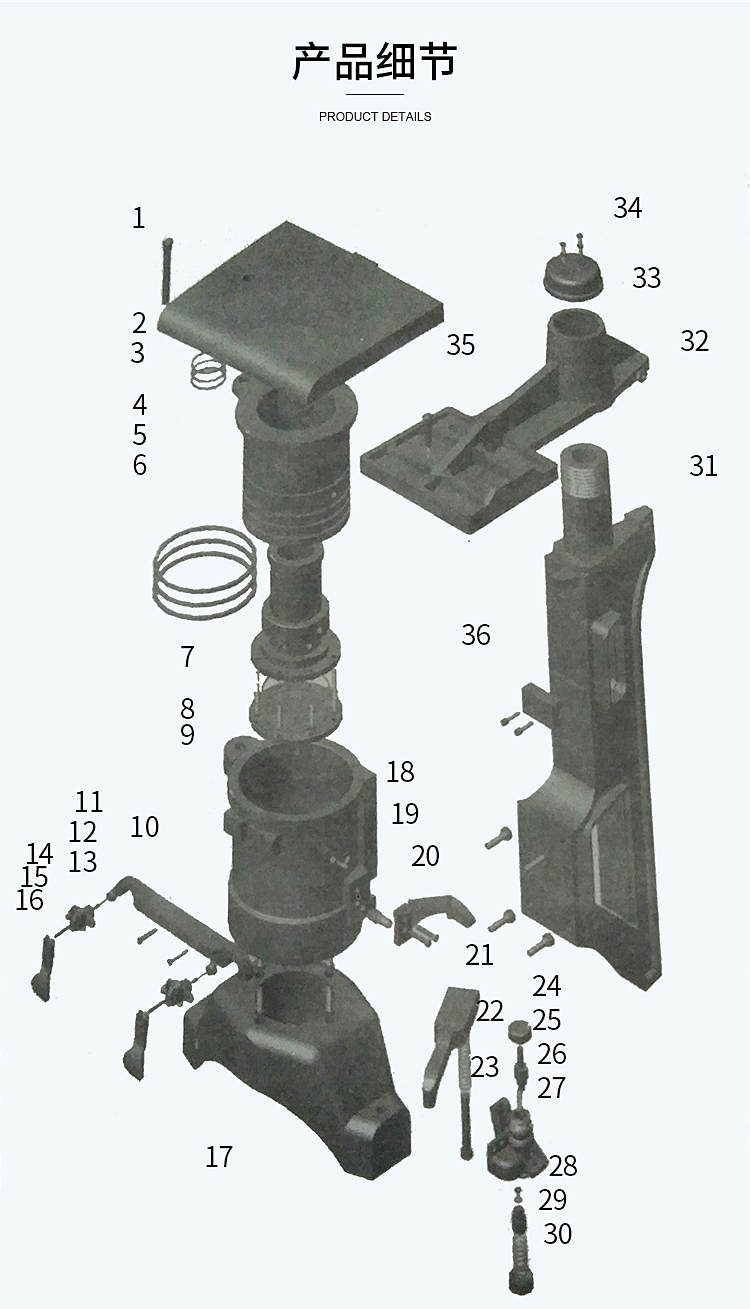 产品细节

PRODUCT DETAILS

1
2
3
4
5
6
7
8
9
10
11
12
13
14
15
16
17
18
19
20
21
22
23
24
25
26
27
28
29
30
31
32
33
34
35
36